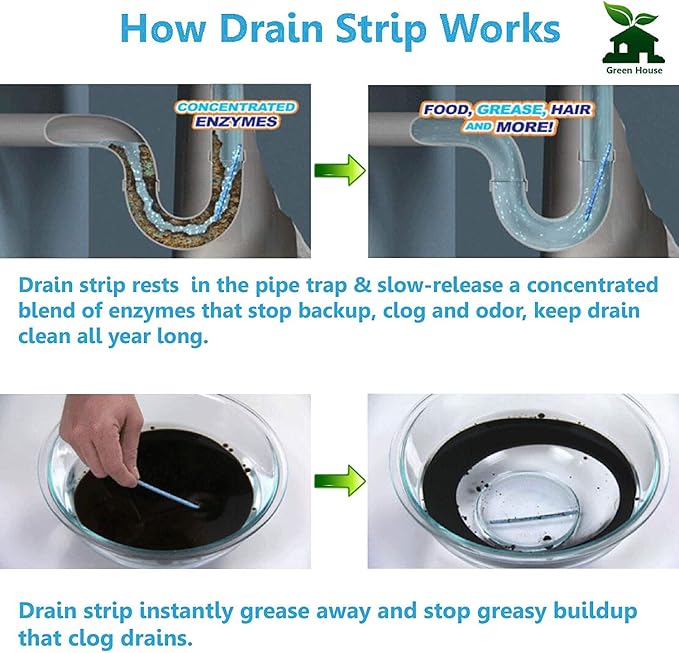 How Drain Strip Works

Green House

CONCENTRATED ENZYMES

FOOD, GREASE, HAIR AND MORE!

Drain strip rests in the pipe trap & slow-release a concentrated blend of enzymes that stop backup, clog and odor, keep drain clean all year long.

Drain strip instantly grease away and stop greasy buildup that clog drains.