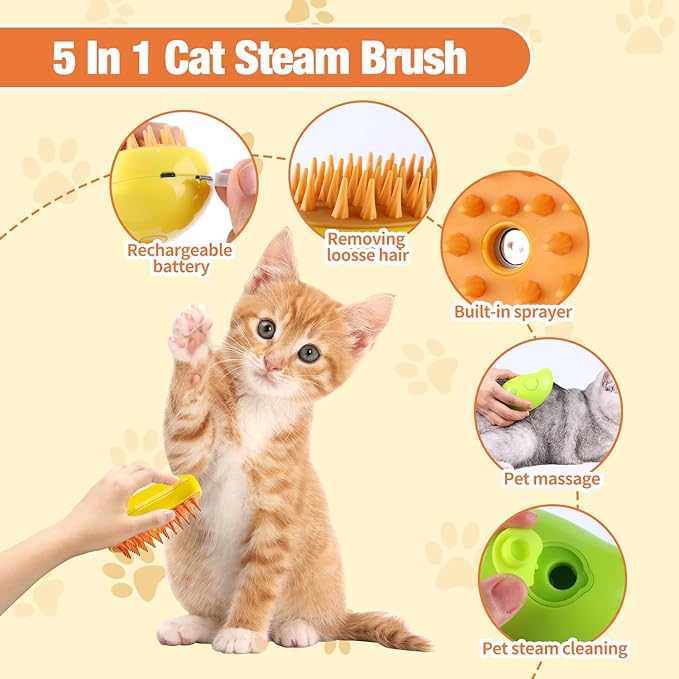 5 In 1 Cat Steam Brush

Rechargeable battery

Removing loosse hair

Built-in sprayer

Pet massage

Pet steam cleaning